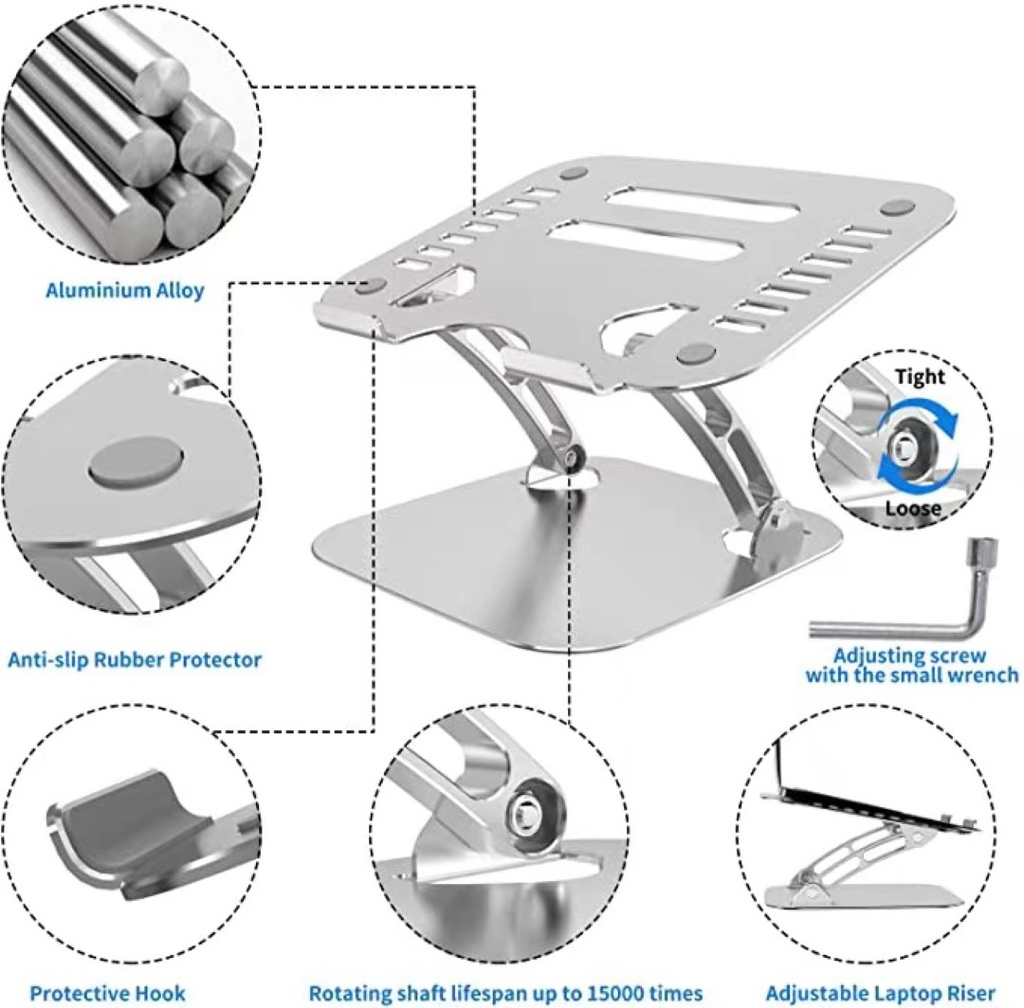 Aluminium Alloy

Tight

Loose

Anti-slip Rubber Protector

Adjusting screw with the small wrench

Protective Hook

Rotating shaft lifespan up to 15000 times

Adjustable Laptop Riser